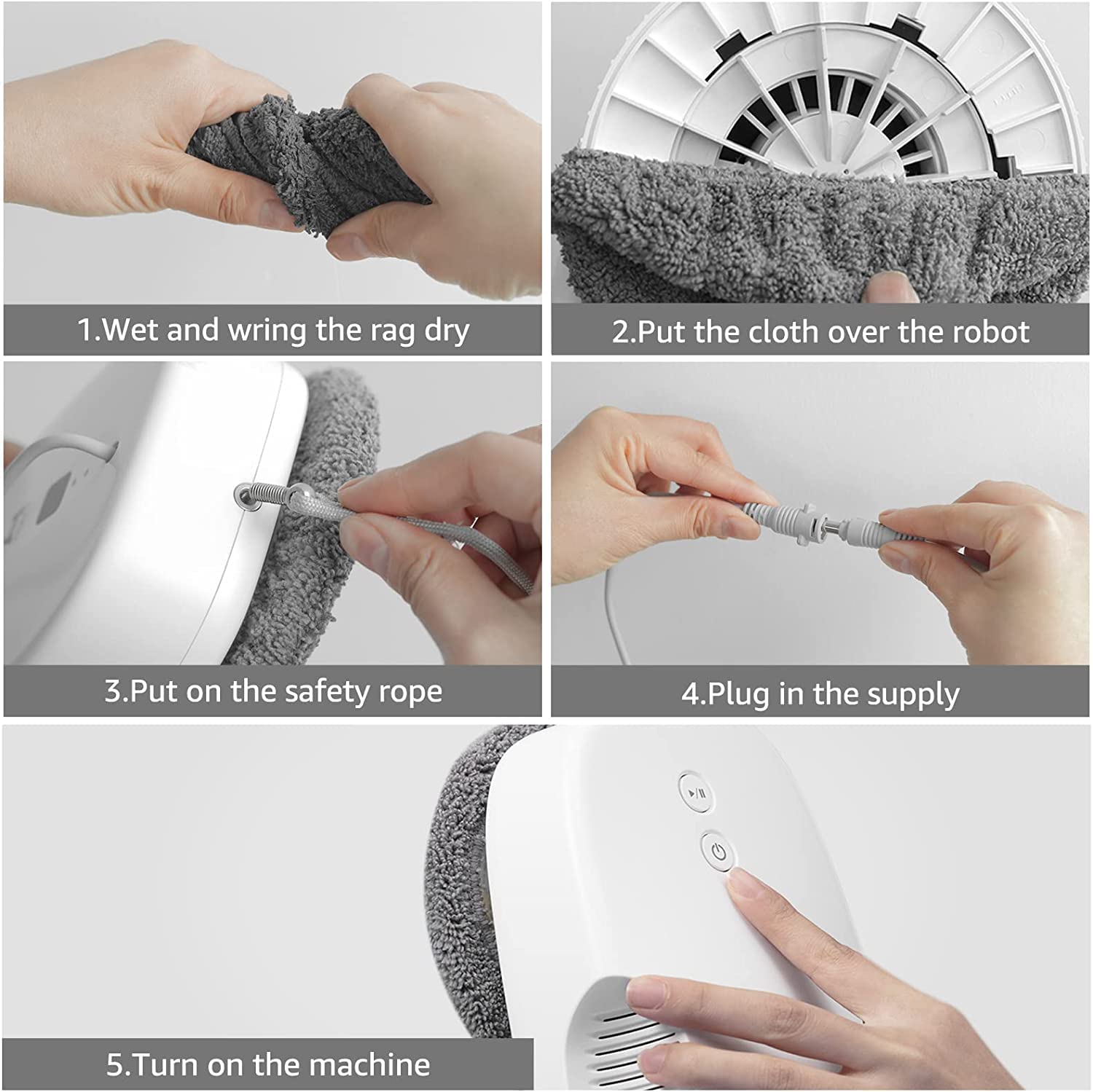 1.Wet and wring the rag dry

2.Put the cloth over the robot

3.Put on the safety rope

4.Plug in the supply

5.Turn on the machine